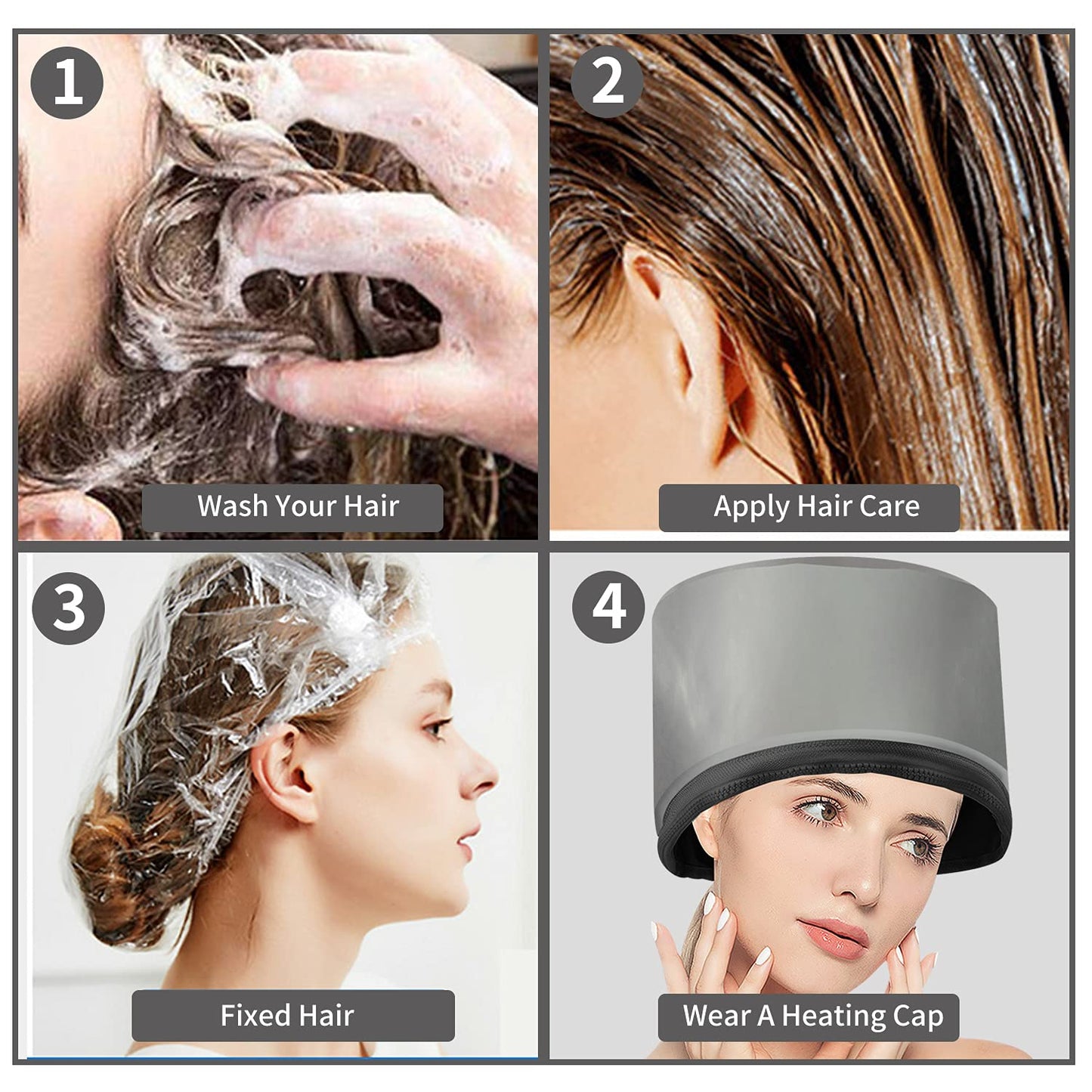 1
Wash Your Hair

2
Apply Hair Care

3
Fixed Hair

4
Wear A Heating Cap