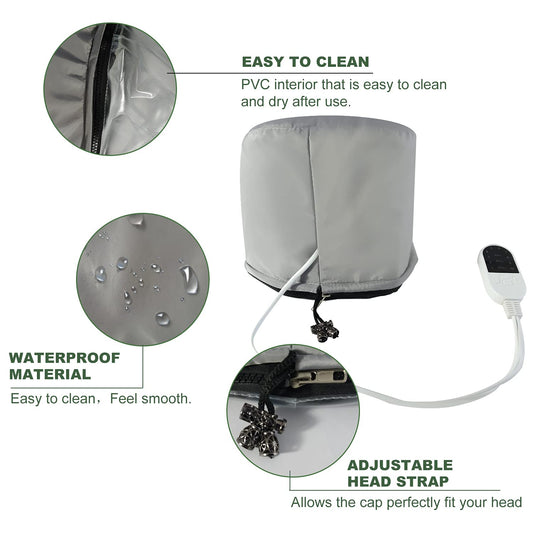 EASY TO CLEAN
PVC interior that is easy to clean and dry after use.

WATERPROOF MATERIAL
Easy to clean，Feel smooth.

ADJUSTABLE HEAD STRAP
Allows the cap perfectly fit your head