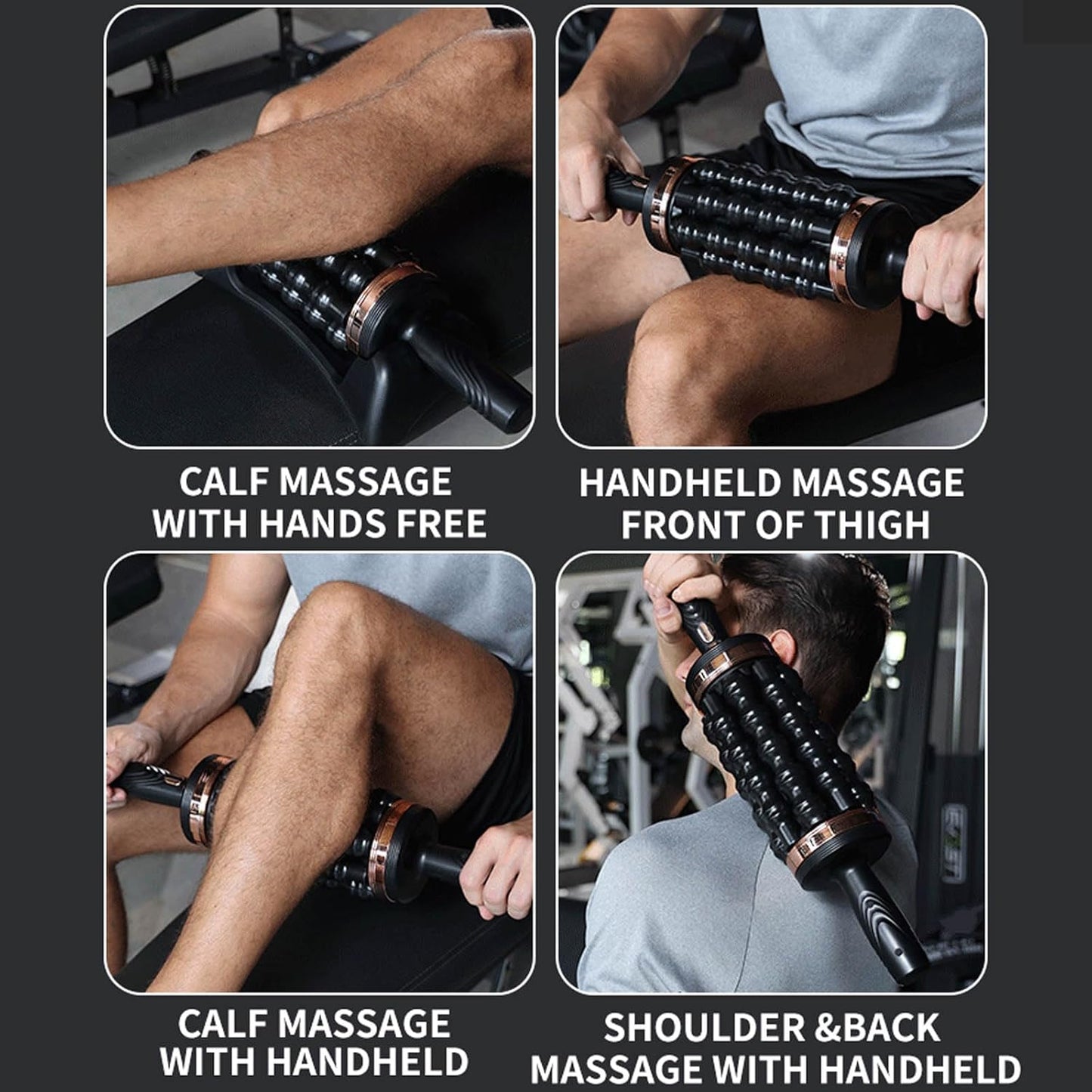 CALF MASSAGE
WITH HANDS FREE

HANDHELD MASSAGE
FRONT OF THIGH

CALF MASSAGE
WITH HANDHELD

SHOULDER &BACK
MASSAGE WITH HANDHELD